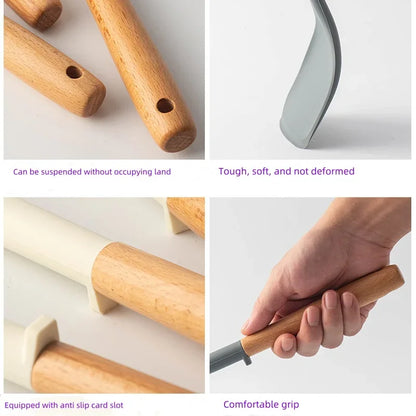 Can be suspended without occupying land

Tough, soft, and not deformed

Equipped with anti slip card slot

Comfortable grip